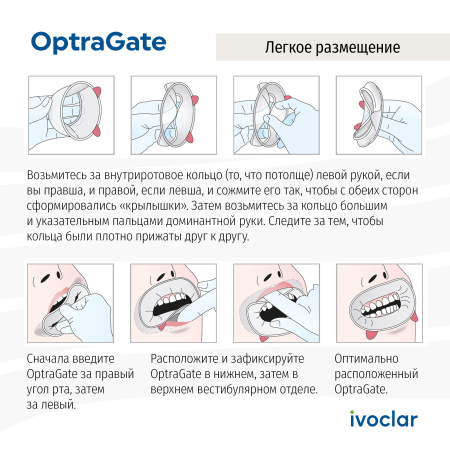 OptraGate

Легкое размещение

Возьмитесь за внутриротовое кольцо (то, что потолще) левой рукой, если вы правша, и правой, если левша, и сожмите его так, чтобы с обеих сторон сформировались «крылышки». Затем возьмитесь за кольцо большим и указательным пальцами доминантной руки. Следите за тем, чтобы кольца были плотно прижаты друг к другу.

Сначала введите OptraGate за правый угол рта, затем за левый.

Расположите и зафиксируйте OptraGate в нижнем, затем в верхнем вестибулярном отделе.

Оптимально расположенный OptraGate.

ivoclar