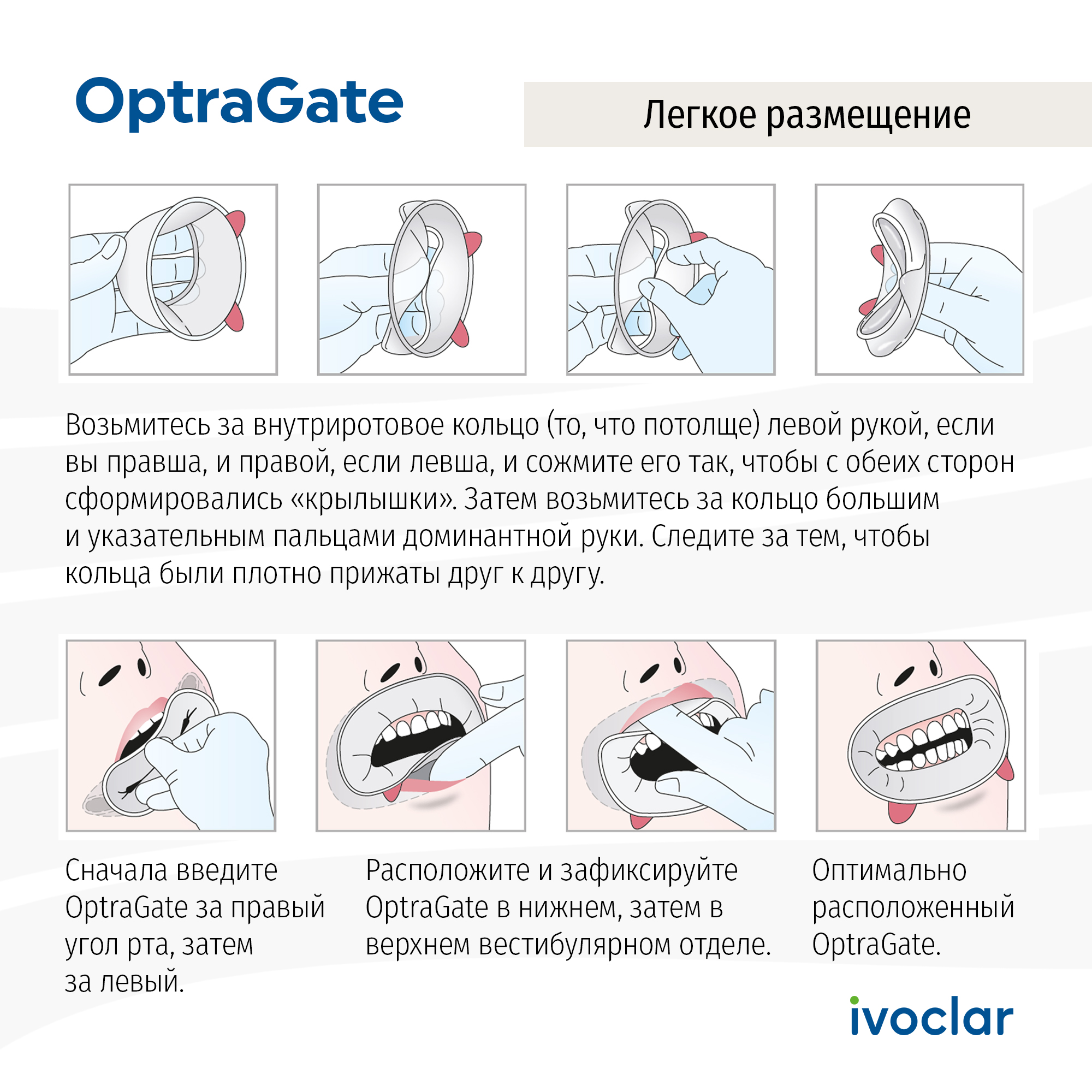 OptraGate

Легкое размещение

Возьмитесь за внутриротовое кольцо (то, что потолще) левой рукой, если вы правша, и правой, если левша, и сожмите его так, чтобы с обеих сторон сформировались «крылышки». Затем возьмитесь за кольцо большим и указательным пальцами доминантной руки. Следите за тем, чтобы кольца были плотно прижаты друг к другу.

Сначала введите OptraGate за правый угол рта, затем за левый.

Расположите и зафиксируйте OptraGate в нижнем, затем в верхнем вестибулярном отделе.

Оптимально расположенный OptraGate.

ivoclar